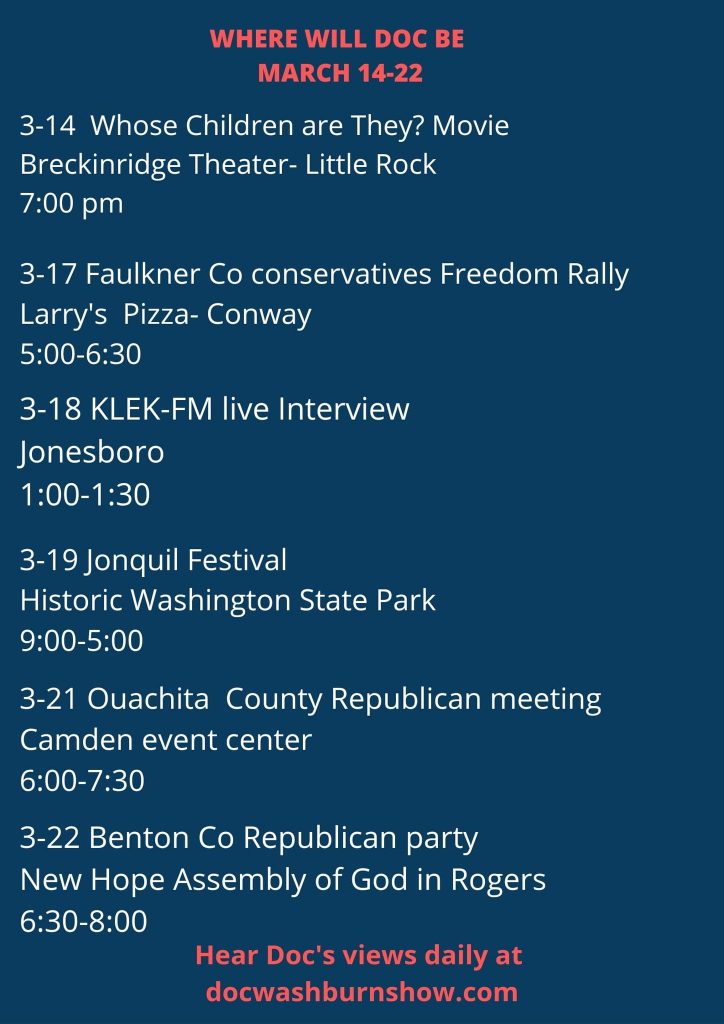 WHERE WILL DOC BE
MARCH 14-22

3-14 Whose Children are They? Movie
Breckinridge Theater- Little Rock
7:00 pm

3-17 Faulkner Co conservatives Freedom Rally
Larry's Pizza- Conway
5:00-6:30

3-18 KLEK-FM live Interview
Jonesboro
1:00-1:30

3-19 Jonquil Festival
Historic Washington State Park
9:00-5:00

3-21 Ouachita County Republican meeting
Camden event center
6:00-7:30

3-22 Benton Co Republican party
New Hope Assembly of God in Rogers
6:30-8:00

Hear Doc's views daily at
docwashburnshow.com